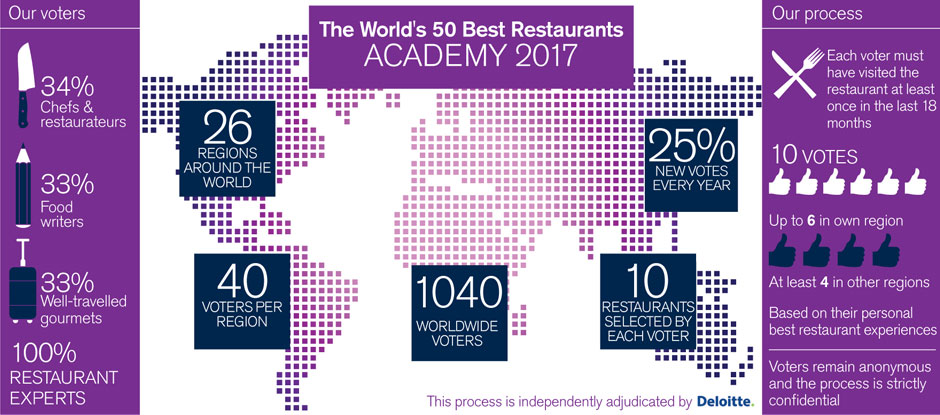 Our voters

34%
Chefs & restaurateurs

33%
Food writers

33%
Well-travelled gourmets

100%
RESTAURANT EXPERTS

The World's 50 Best Restaurants
ACADEMY 2017

26
REGIONS AROUND THE WORLD

25%
NEW VOTES EVERY YEAR

40
VOTERS PER REGION

1040
WORLDWIDE VOTERS

10
RESTAURANTS SELECTED BY EACH VOTER

This process is independently adjudicated by Deloitte.

Our process

Each voter must have visited the restaurant at least once in the last 18 months

10 VOTES

Up to 6 in own region

At least 4 in other regions

Based on their personal best restaurant experiences

Voters remain anonymous and the process is strictly confidential